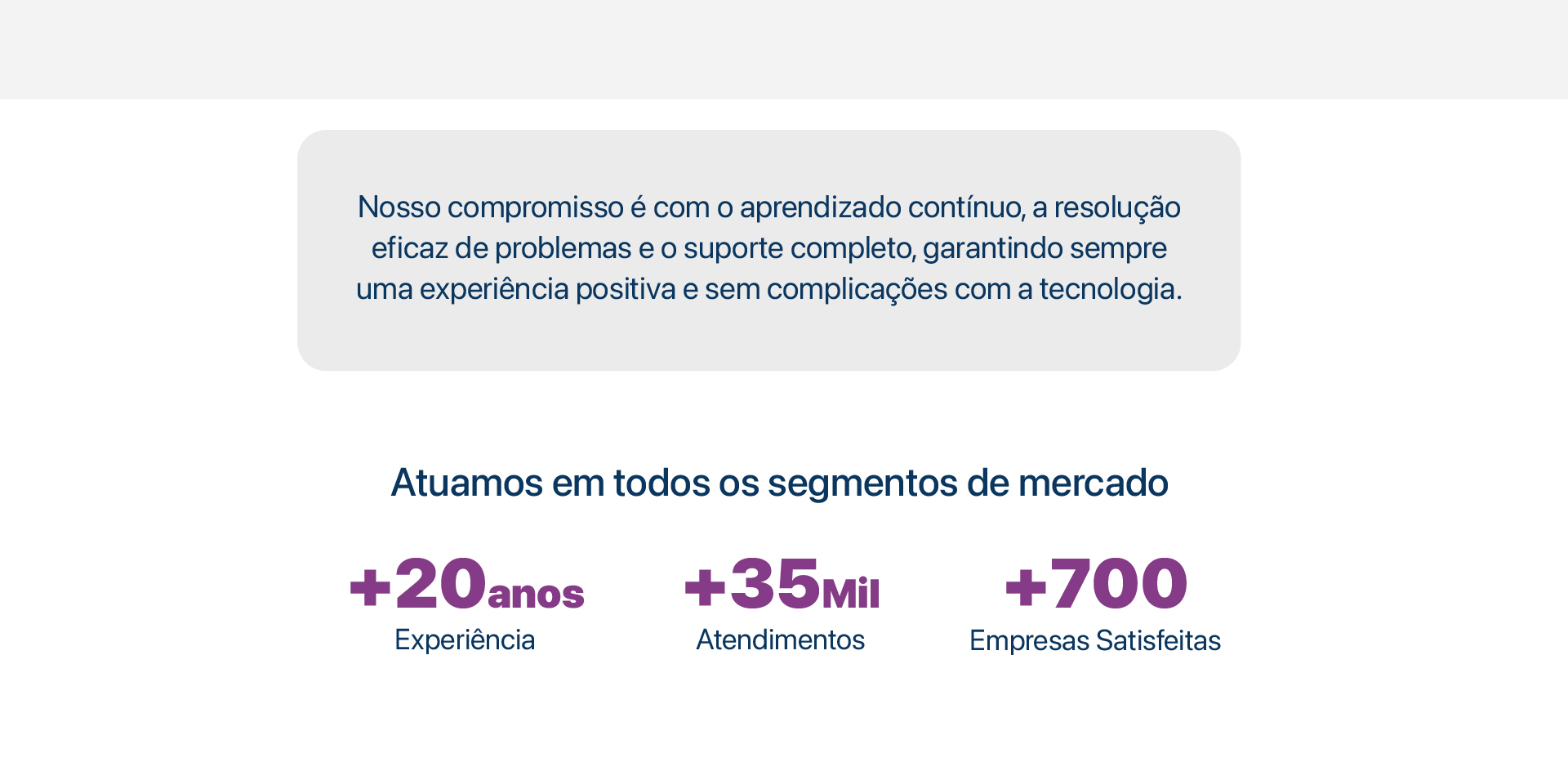 Nosso compromisso é com o aprendizado contínuo, a resolução eficaz de problemas e o suporte completo, garantindo sempre uma experiência positiva e sem complicações com a tecnologia.

Atuamos em todos os segmentos de mercado

+20anos
Experiência

+35Mil
Atendimentos

+700
Empresas Satisfeitas